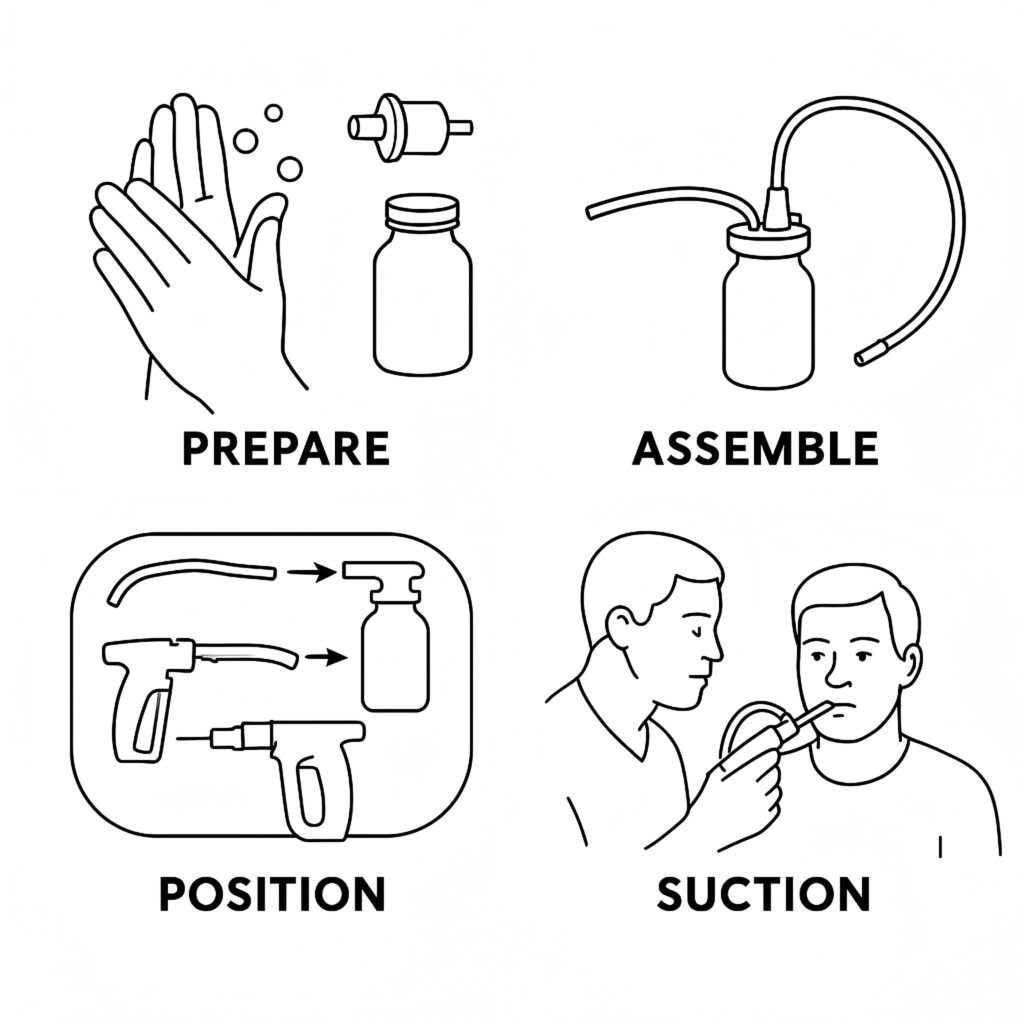 PREPARE

ASSEMBLE

POSITION

SUCTION